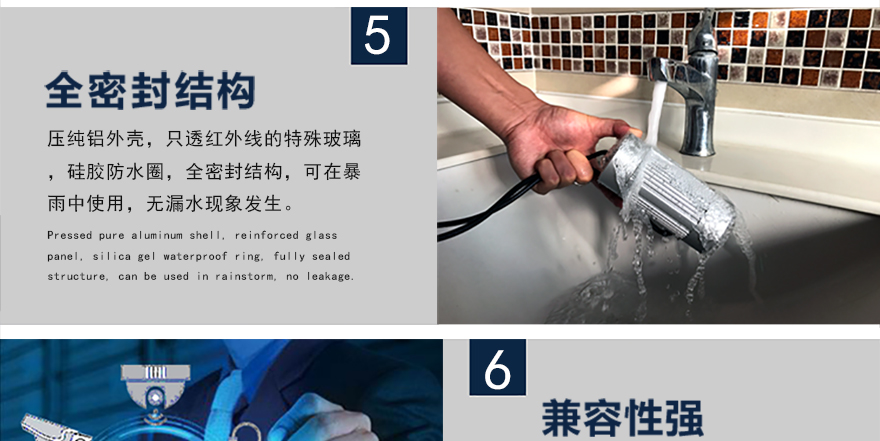 5

全密封结构

压纯铝外壳，只透红外线的特殊玻璃，硅胶防水圈，全密封结构，可在暴雨中使用，无漏水现象发生。

Pressed pure aluminum shell, reinforced glass panel, silica gel waterproof ring, fully sealed structure, can be used in rainstorm, no leakage.

6

兼容性强